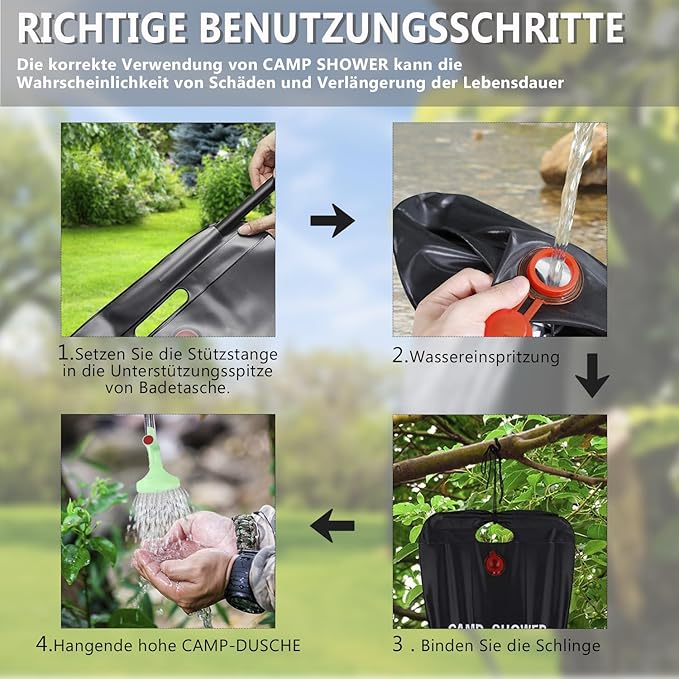 RICHTIGE BENUTZUNGSSCHRITTE

Die korrekte Verwendung von CAMP SHOWER kann die Wahrscheinlichkeit von Schäden und Verlängerung der Lebensdauer

1.Setzen Sie die Stützstange in die Unterstützungsspitze von Badetasche.

2.Wassereinspritzung

CAMP SHOWER

3 . Binden Sie die Schlinge

4.Hangende hohe CAMP-DUSCHE